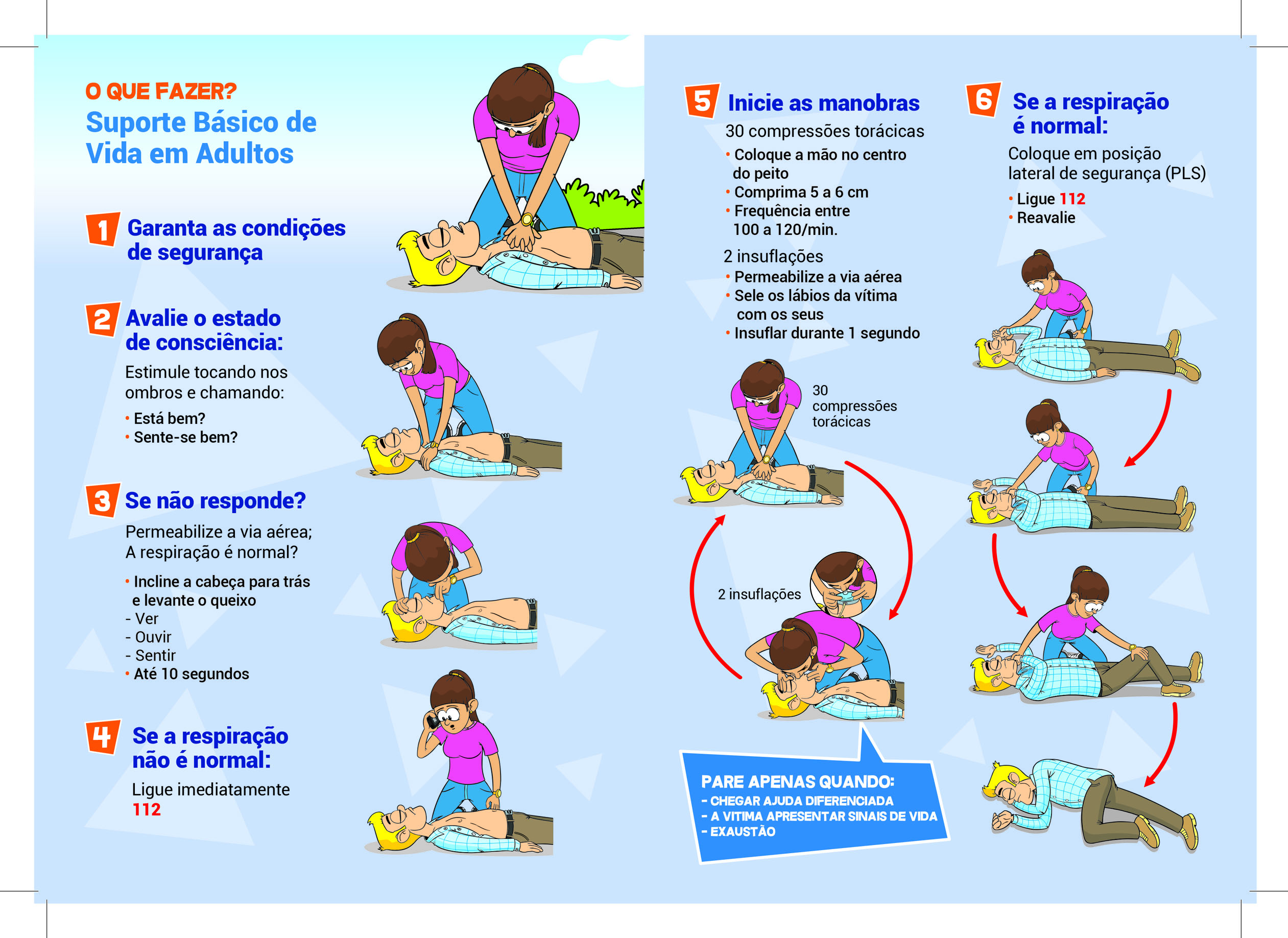 O QUE FAZER?
Suporte Básico de Vida em Adultos

1 Garanta as condições de segurança

2 Avalie o estado de consciência:
Estimule tocando nos ombros e chamando:
• Está bem?
• Sente-se bem?

3 Se não responde?
Permeabilize a via aérea;
A respiração é normal?
• Incline a cabeça para trás e levante o queixo
- Ver
- Ouvir
- Sentir
• Até 10 segundos

4 Se a respiração não é normal:
Ligue imediatamente 112

5 Inicie as manobras
30 compressões torácicas
• Coloque a mão no centro do peito
• Comprima 5 a 6 cm
• Frequência entre 100 a 120/min.
2 insuflações
• Permeabilize a via aérea
• Sele os lábios da vítima com os seus
• Insuflar durante 1 segundo

30 compressões torácicas

2 insuflações

PARE APENAS QUANDO:
- CHEGAR AJUDA DIFERENCIADA
- A VITIMA APRESENTAR SINAIS DE VIDA
- EXAUSTÃO

6 Se a respiração é normal:
Coloque em posição lateral de segurança (PLS)
• Ligue 112
• Reavalie